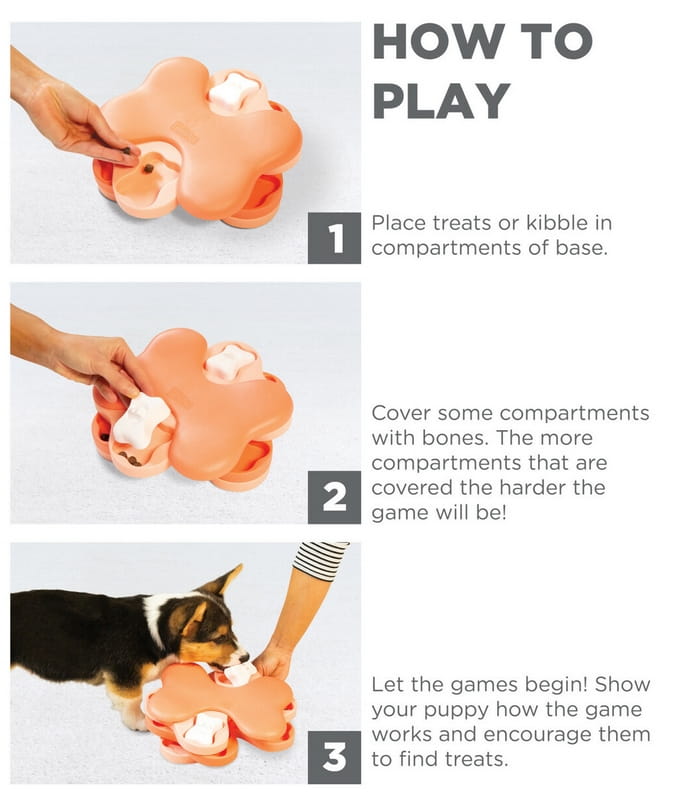 HOW TO PLAY

1

Place treats or kibble in compartments of base.

2

Cover some compartments with bones. The more compartments that are covered the harder the game will be!

3

Let the games begin! Show your puppy how the game works and encourage them to find treats.